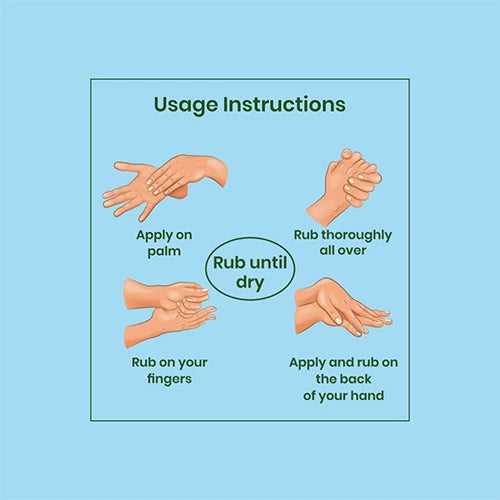 Usage Instructions

Apply on palm

Rub thoroughly all over

Rub until dry

Rub on your fingers

Apply and rub on the back of your hand