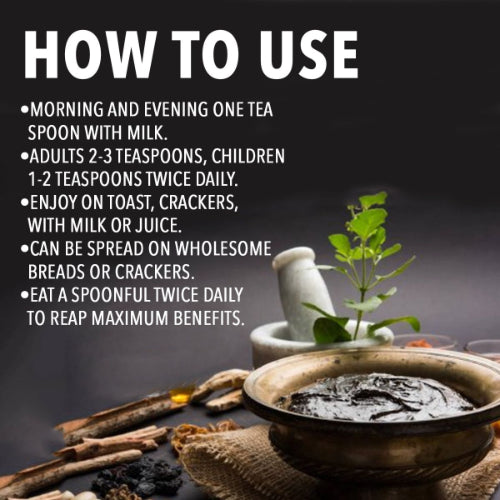 HOW TO USE

•MORNING AND EVENING ONE TEA SPOON WITH MILK.
•ADULTS 2-3 TEASPOONS, CHILDREN 1-2 TEASPOONS TWICE DAILY.
•ENJOY ON TOAST, CRACKERS, WITH MILK OR JUICE.
•CAN BE SPREAD ON WHOLESOME BREADS OR CRACKERS.
•EAT A SPOONFUL TWICE DAILY TO REAP MAXIMUM BENEFITS.