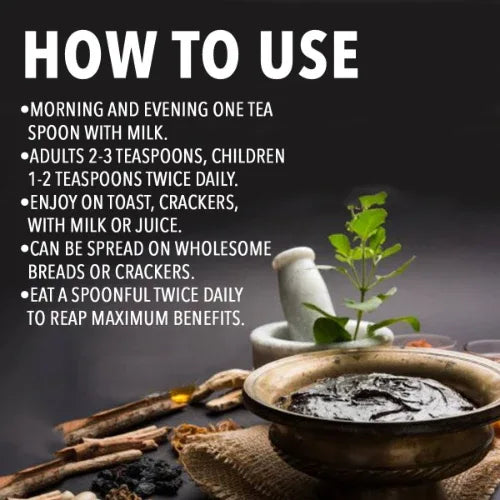 HOW TO USE

•MORNING AND EVENING ONE TEA SPOON WITH MILK.
•ADULTS 2-3 TEASPOONS, CHILDREN 1-2 TEASPOONS TWICE DAILY.
•ENJOY ON TOAST, CRACKERS, WITH MILK OR JUICE.
•CAN BE SPREAD ON WHOLESOME BREADS OR CRACKERS.
•EAT A SPOONFUL TWICE DAILY TO REAP MAXIMUM BENEFITS.