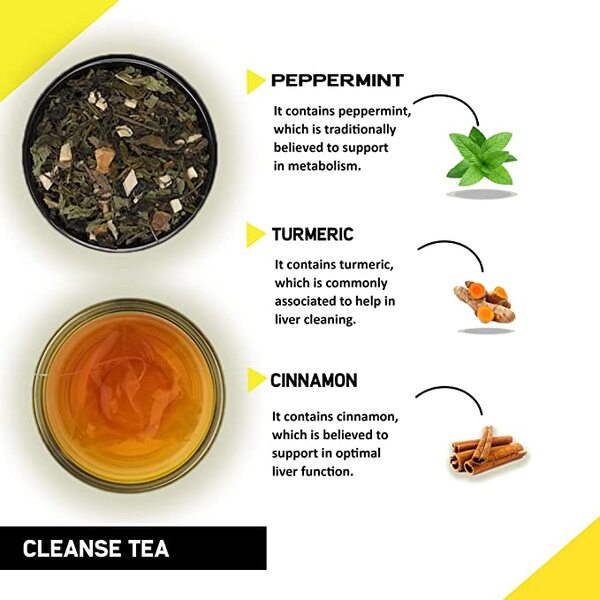 PEPPERMINT

It contains peppermint, which is traditionally believed to support in metabolism.

TURMERIC

It contains turmeric, which is commonly associated to help in liver cleaning.

CINNAMON

It contains cinnamon, which is believed to support in optimal liver function.

CLEANSE TEA