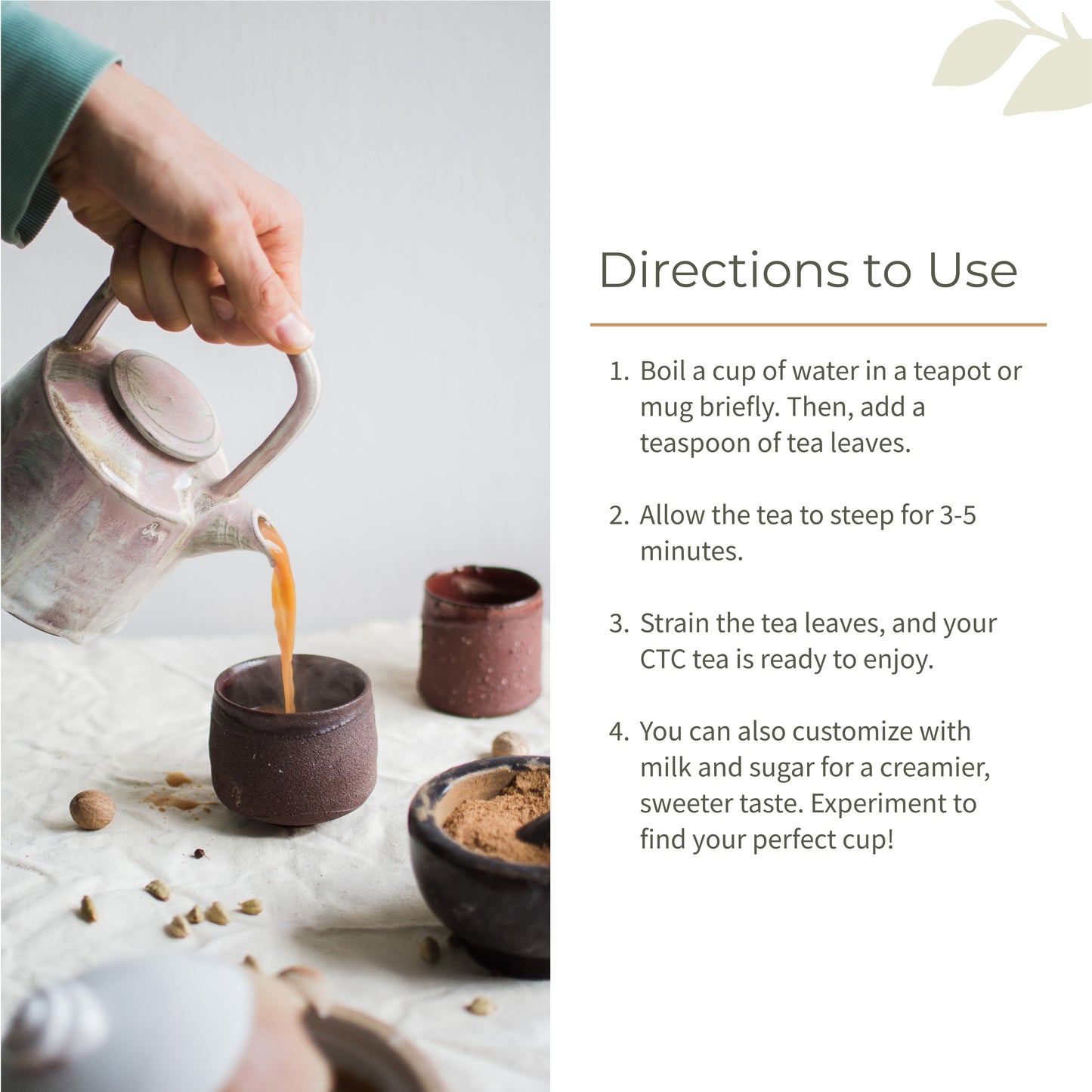 Directions to Use

1. Boil a cup of water in a teapot or mug briefly. Then, add a teaspoon of tea leaves.

2. Allow the tea to steep for 3-5 minutes.

3. Strain the tea leaves, and your CTC tea is ready to enjoy.

4. You can also customize with milk and sugar for a creamier, sweeter taste. Experiment to find your perfect cup!