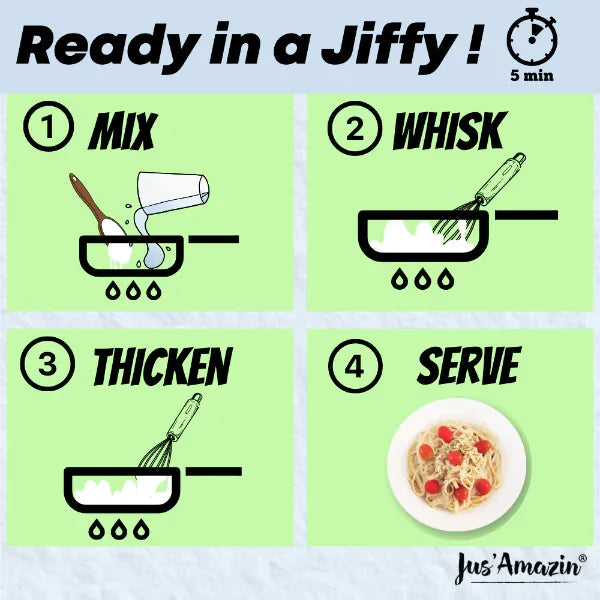 Ready in a Jiffy !

5 min

1 MIX

2 WHISK

3 THICKEN

4 SERVE

Jus'Amazin®