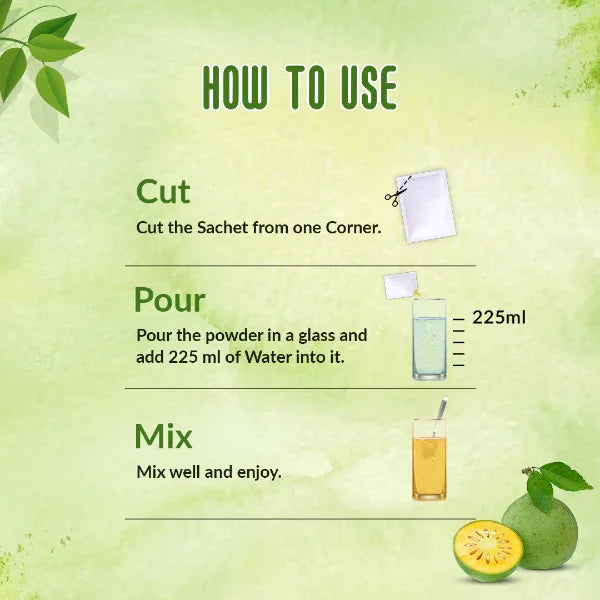 HOW TO USE

Cut
Cut the Sachet from one Corner.

Pour
Pour the powder in a glass and add 225 ml of Water into it.

225ml

Mix
Mix well and enjoy.