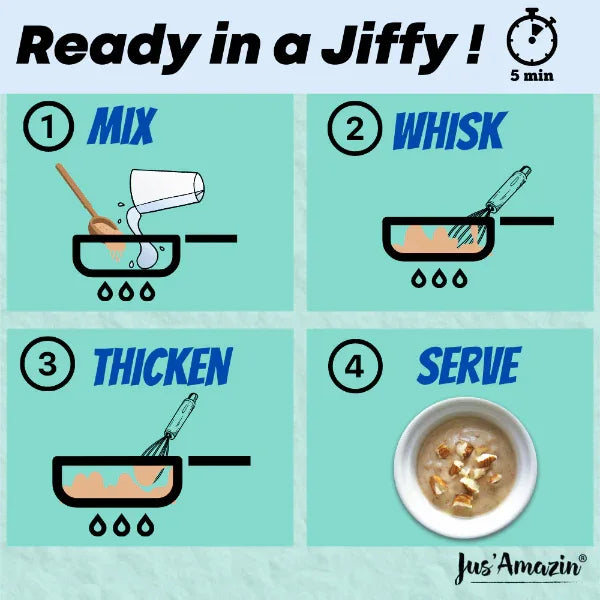 Ready in a Jiffy !

5 min

1 MIX

2 WHISK

3 THICKEN

4 SERVE

Jus'Amazin®