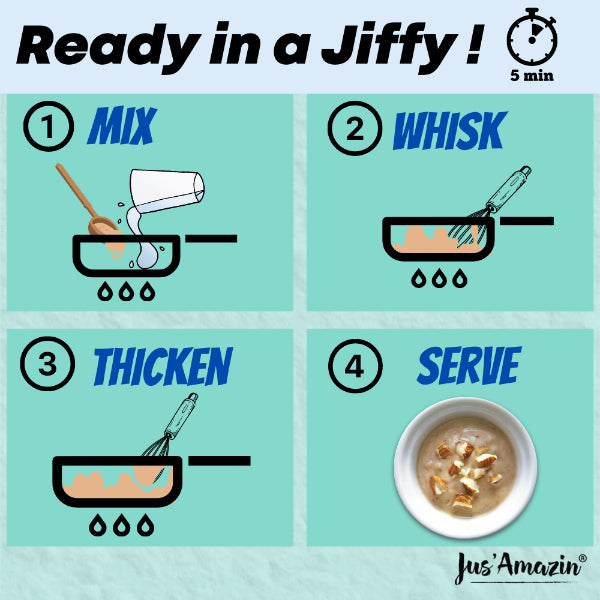 Ready in a Jiffy !

5 min

1 MIX

2 WHISK

3 THICKEN

4 SERVE

Jus'Amazin®