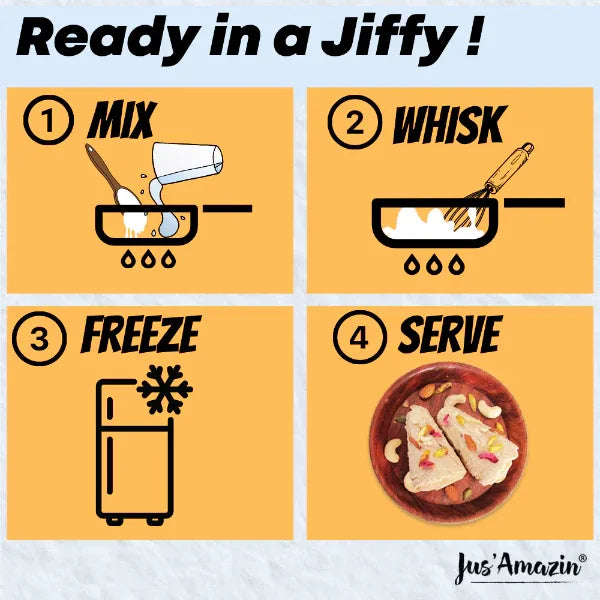 Ready in a Jiffy !

1 MIX

2 WHISK

3 FREEZE

4 SERVE

Jus'Amazin®