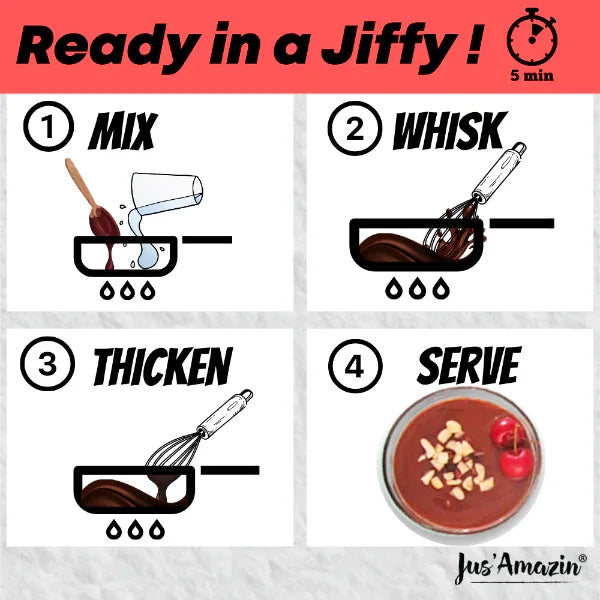 Ready in a Jiffy !

5 min

1 MIX

2 WHISK

3 THICKEN

4 SERVE

Jus'Amazin®