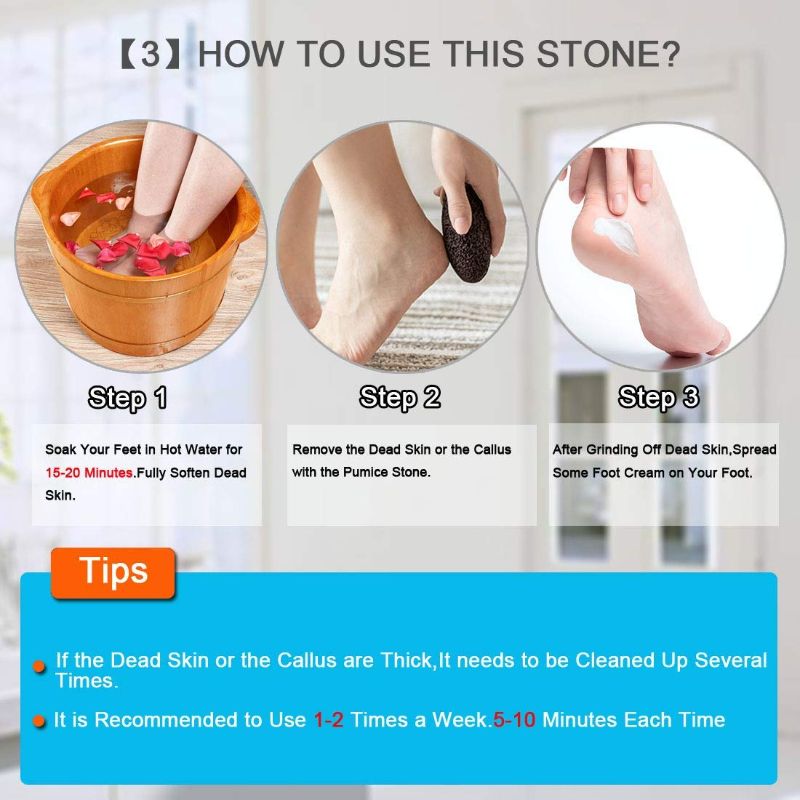 【3】HOW TO USE THIS STONE?

Step 1

Soak Your Feet in Hot Water for 15-20 Minutes.Fully Soften Dead Skin.

Step 2

Remove the Dead Skin or the Callus with the Pumice Stone.

Step 3

After Grinding Off Dead Skin,Spread Some Foot Cream on Your Foot.

Tips

If the Dead Skin or the Callus are Thick,It needs to be Cleaned Up Several Times.

It is Recommended to Use 1-2 Times a Week.5-10 Minutes Each Time